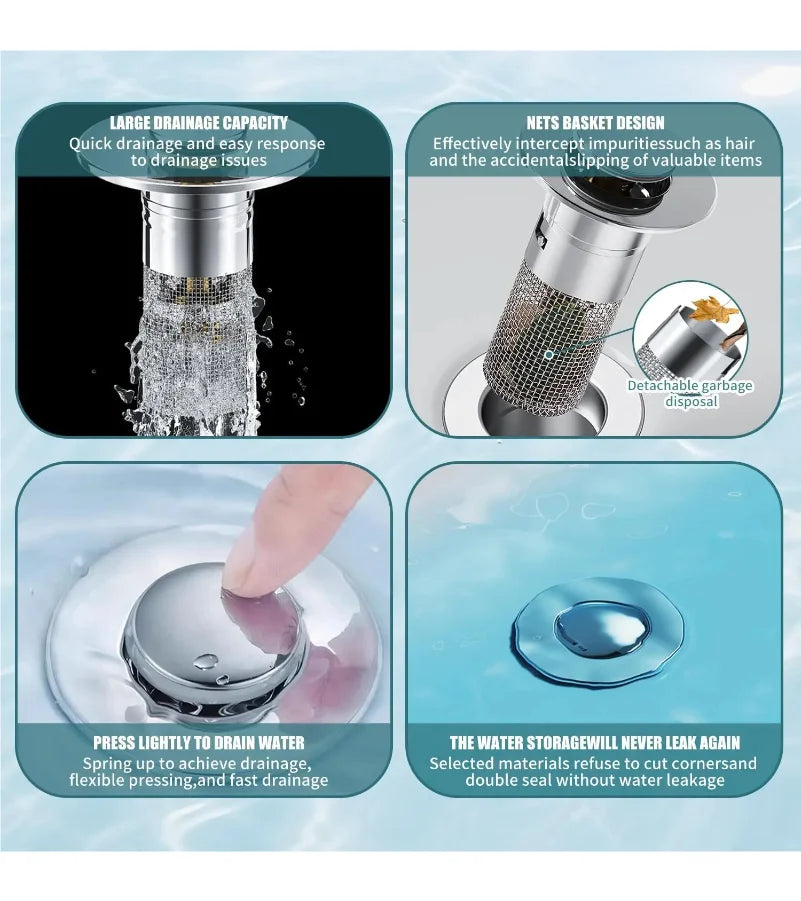 LARGE DRAINAGE CAPACITY
Quick drainage and easy response to drainage issues

NETS BASKET DESIGN
Effectively intercept impuritiessuch as hair and the accidentalslipping of valuable items

Detachable garbage disposal

PRESS LIGHTLY TO DRAIN WATER
Spring up to achieve drainage, flexible pressing,and fast drainage

THE WATER STORAGEWILL NEVER LEAK AGAIN
Selected materials refuse to cut cornersand double seal without water leakage